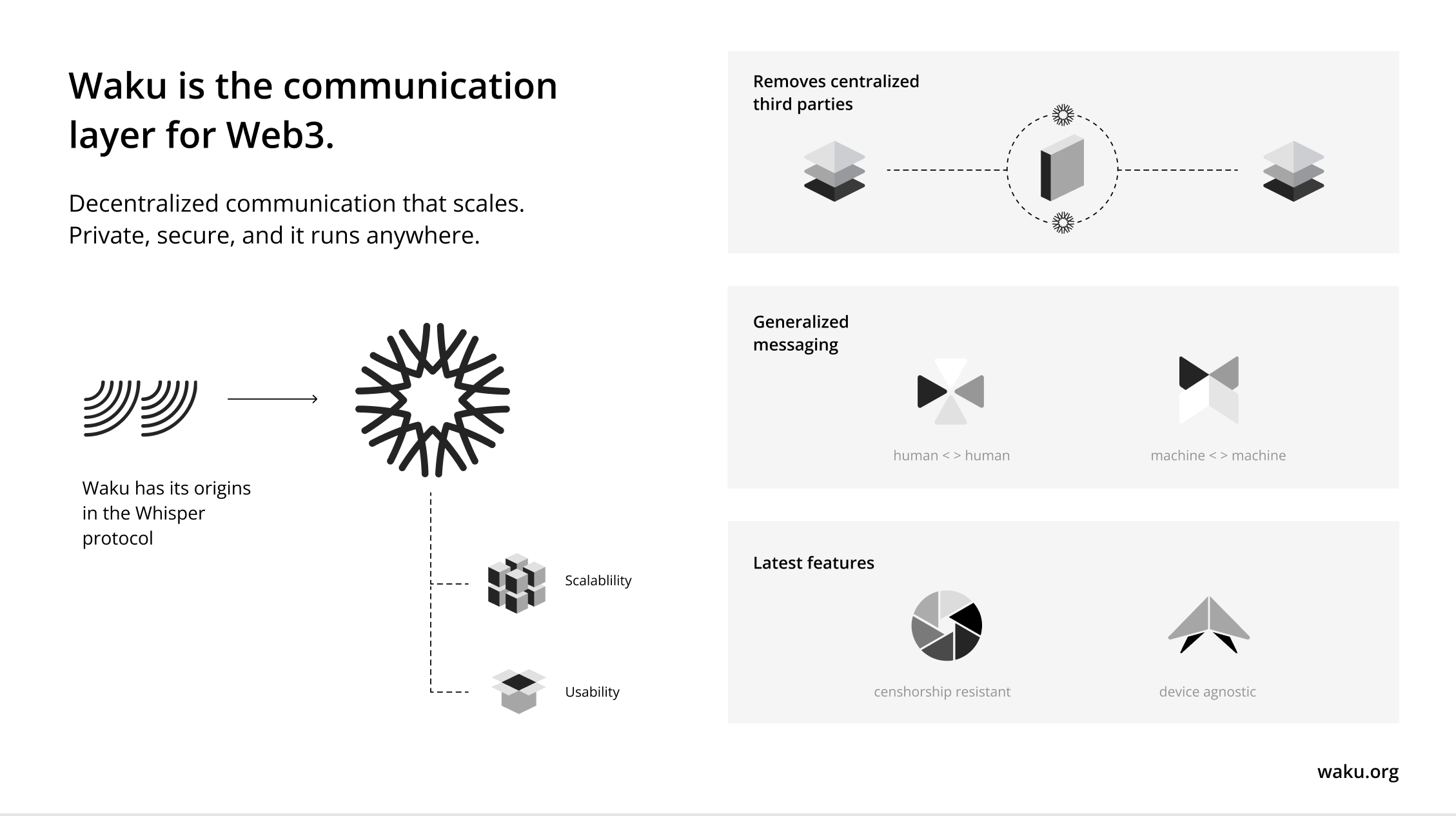 Waku is the communication layer for Web3.

Decentralized communication that scales. Private, secure, and it runs anywhere.

Waku has its origins in the Whisper protocol

Scalablility

Usability

Removes centralized third parties

Generalized messaging

human < > human

machine < > machine

Latest features

censhorship resistant

device agnostic

waku.org